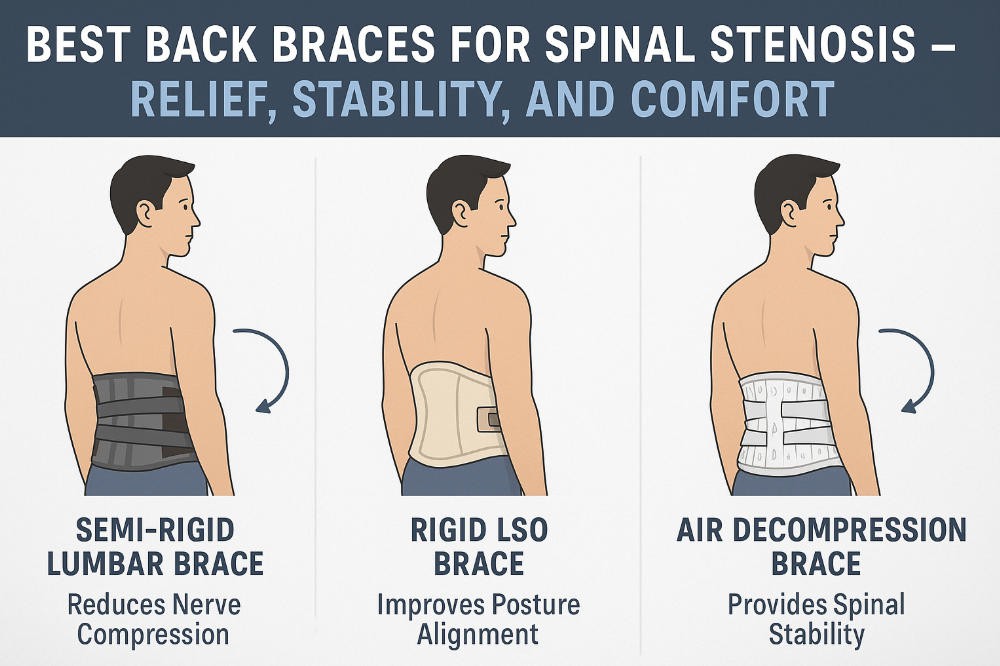 BEST BACK BRACES FOR SPINAL STENOSIS – RELIEF, STABILITY, AND COMFORT

SEMI-RIGID LUMBAR BRACE
Reduces Nerve Compression

RIGID LSO BRACE
Improves Posture Alignment

AIR DECOMPRESSION BRACE
Provides Spinal Stability